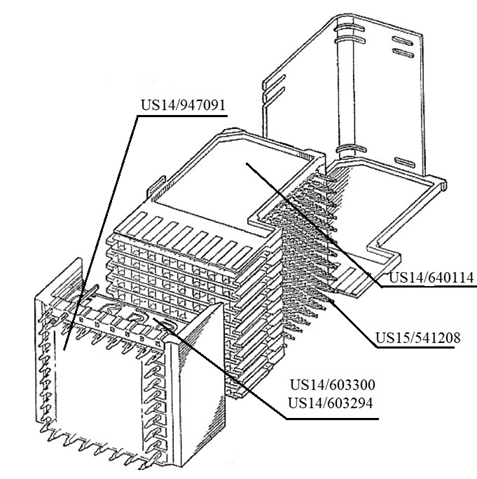 US14/947091

US14/640114

US15/541208

US14/603300
US14/603294